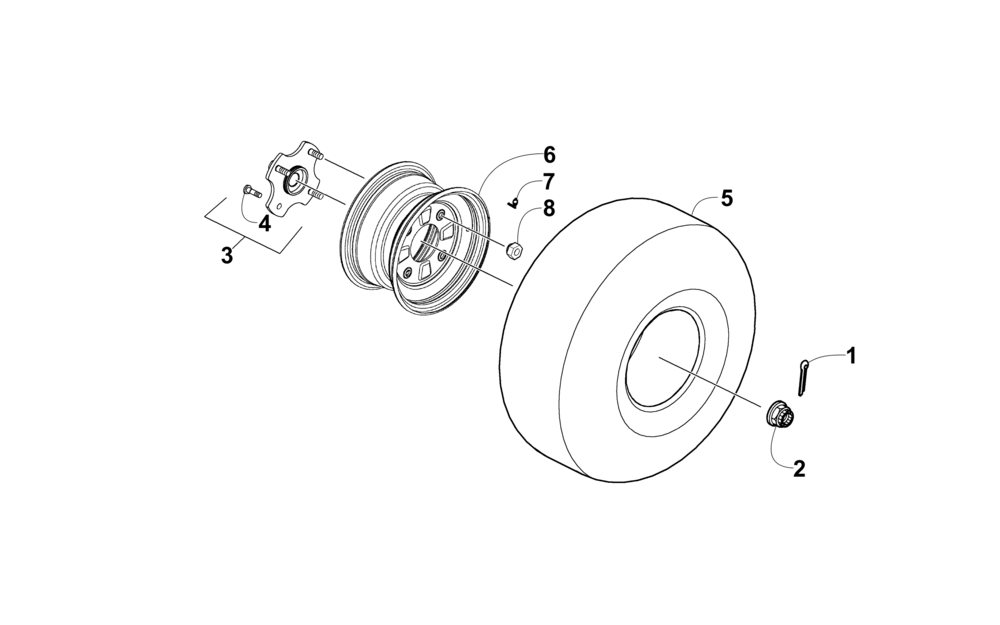 6
7
8
5
4
3
1
2